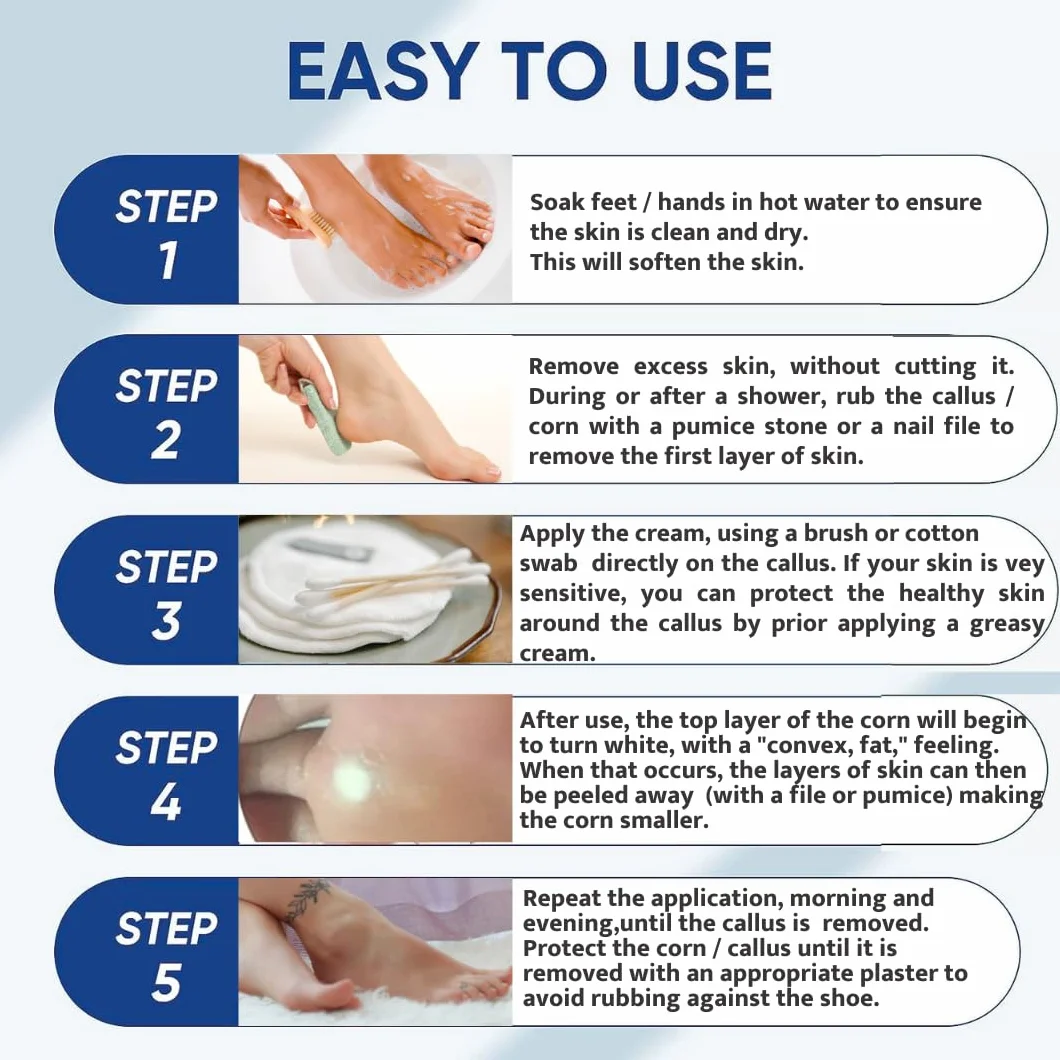 EASY TO USE

STEP 1

Soak feet / hands in hot water to ensure the skin is clean and dry.
This will soften the skin.

STEP 2

Remove excess skin, without cutting it. During or after a shower, rub the callus / corn with a pumice stone or a nail file to remove the first layer of skin.

STEP 3

Apply the cream, using a brush or cotton swab directly on the callus. If your skin is vey sensitive, you can protect the healthy skin around the callus by prior applying a greasy cream.

STEP 4

After use, the top layer of the corn will begin to turn white, with a "convex, fat," feeling. When that occurs, the layers of skin can then be peeled away (with a file or pumice) making the corn smaller.

STEP 5

Repeat the application, morning and evening,until the callus is removed. Protect the corn / callus until it is removed with an appropriate plaster to avoid rubbing against the shoe.