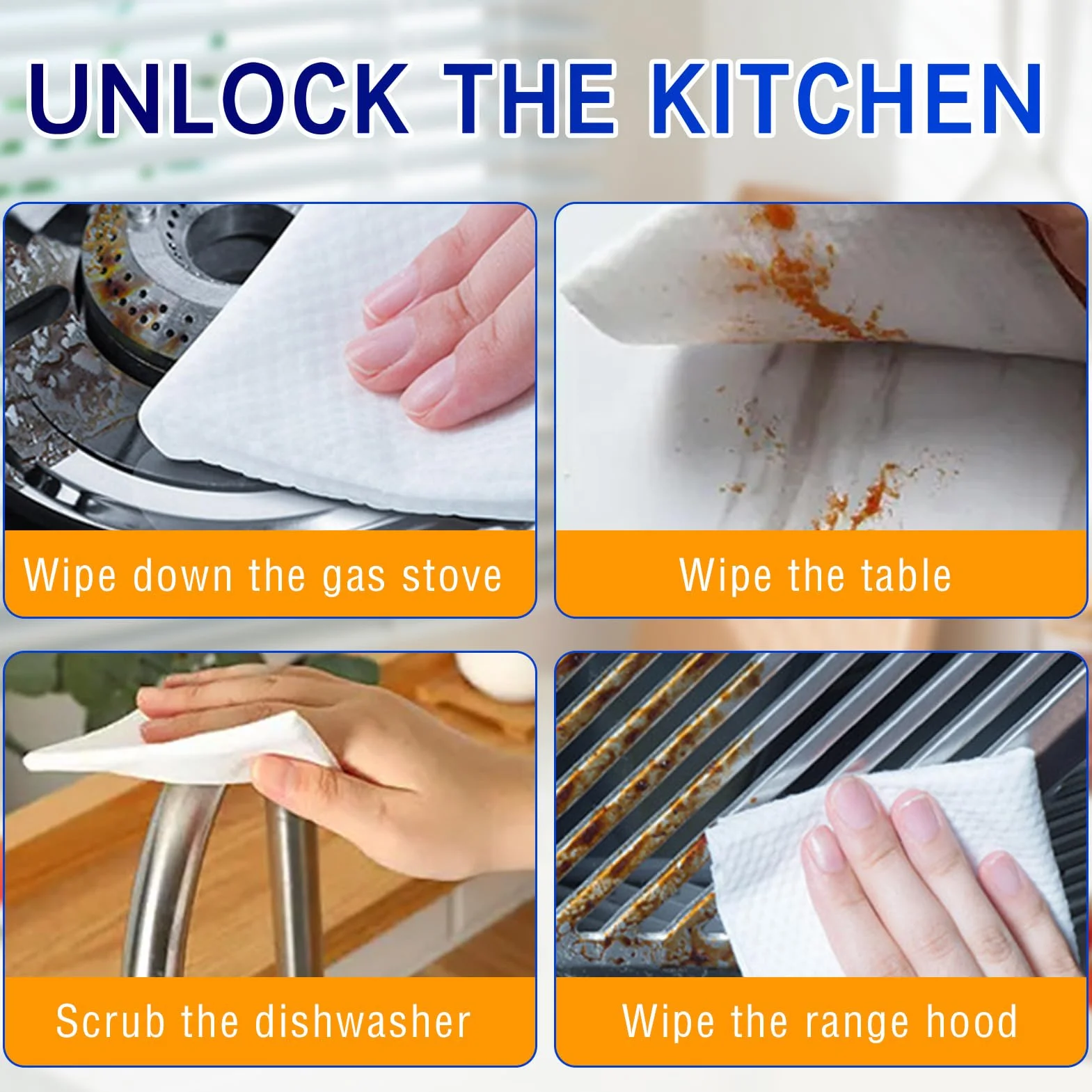 UNLOCK THE KITCHEN

Wipe down the gas stove

Wipe the table

Scrub the dishwasher

Wipe the range hood