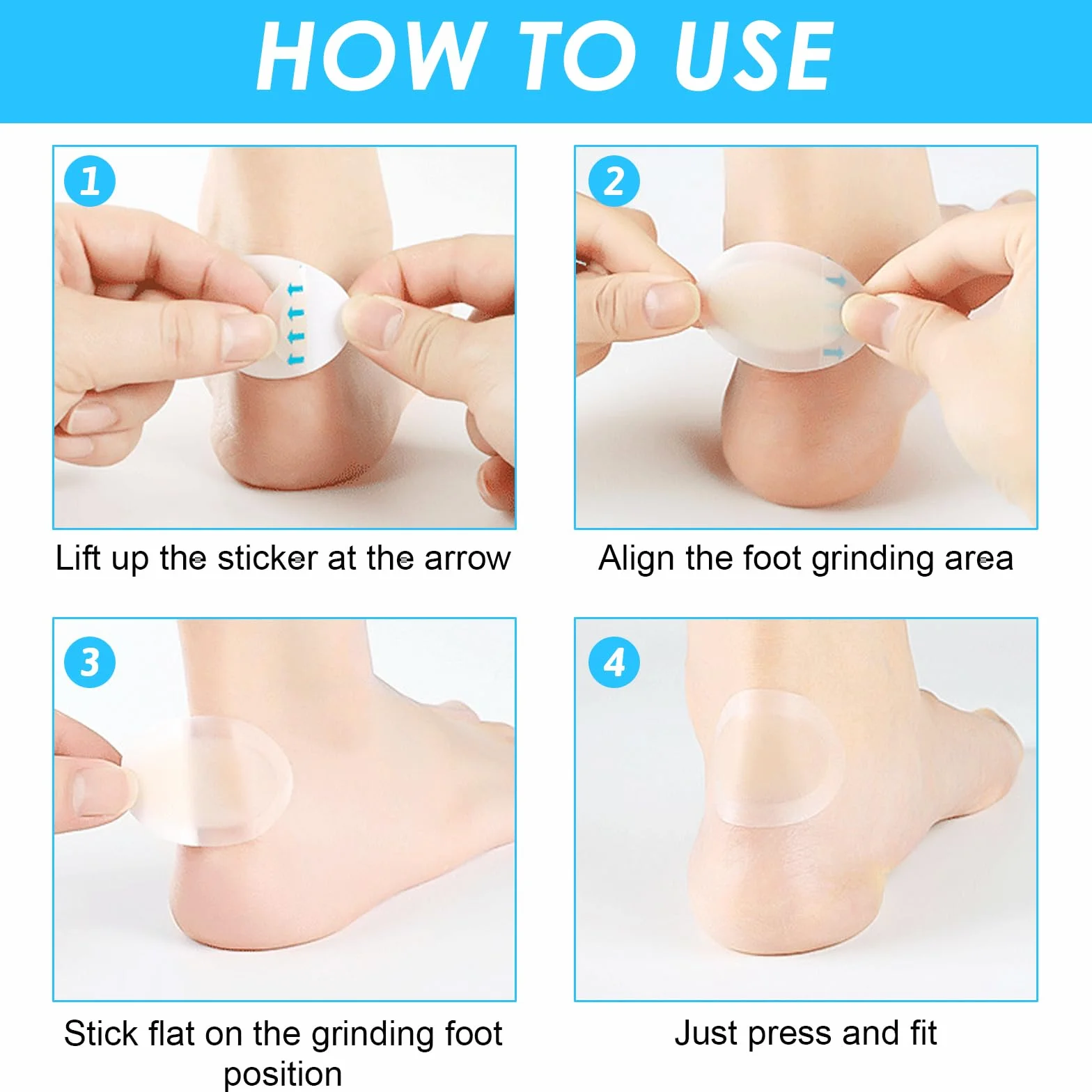 HOW TO USE

1

Lift up the sticker at the arrow

2

Align the foot grinding area

3

Stick flat on the grinding foot position

4

Just press and fit