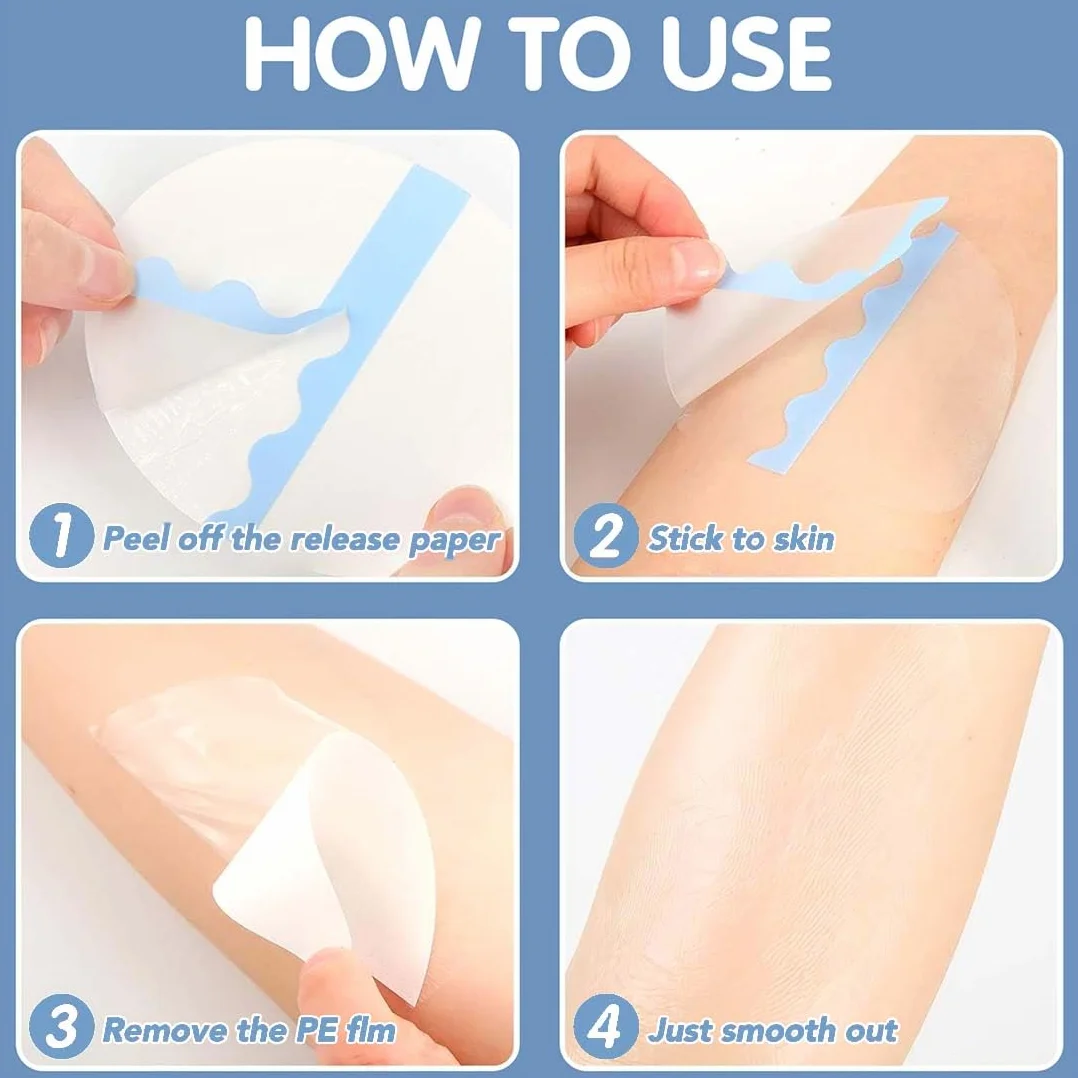 HOW TO USE

1 Peel off the release paper

2 Stick to skin

3 Remove the PE flm

4 Just smooth out