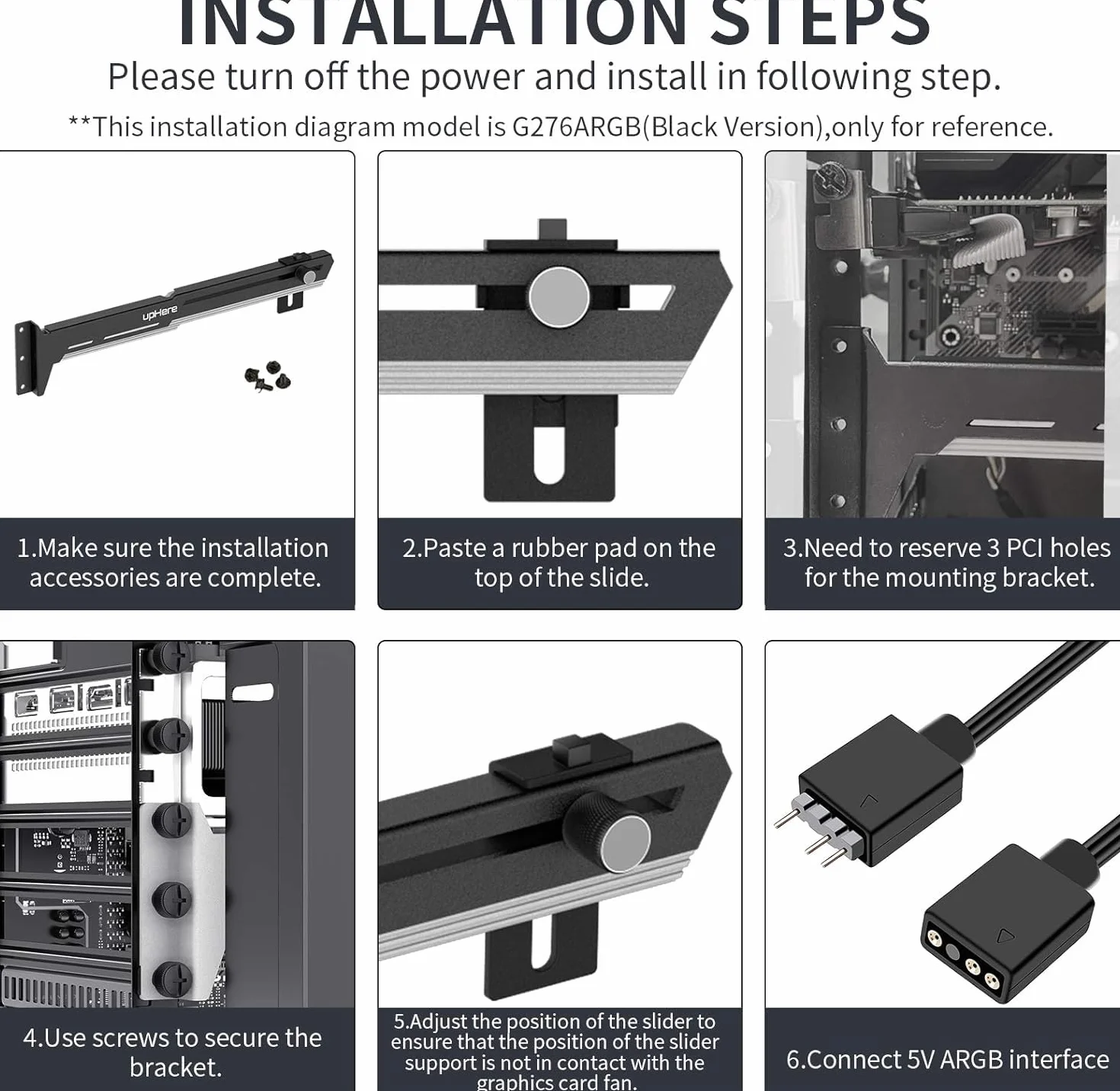 INSTALLATION STEPS
Please turn off the power and install in following step.
**This installation diagram model is G276ARGB(Black Version),only for reference.

upHere

1.Make sure the installation accessories are complete.

2.Paste a rubber pad on the top of the slide.

3.Need to reserve 3 PCI holes for the mounting bracket.

4.Use screws to secure the bracket.

5.Adjust the position of the slider to ensure that the position of the slider support is not in contact with the graphics card fan.

6.Connect 5V ARGB interface