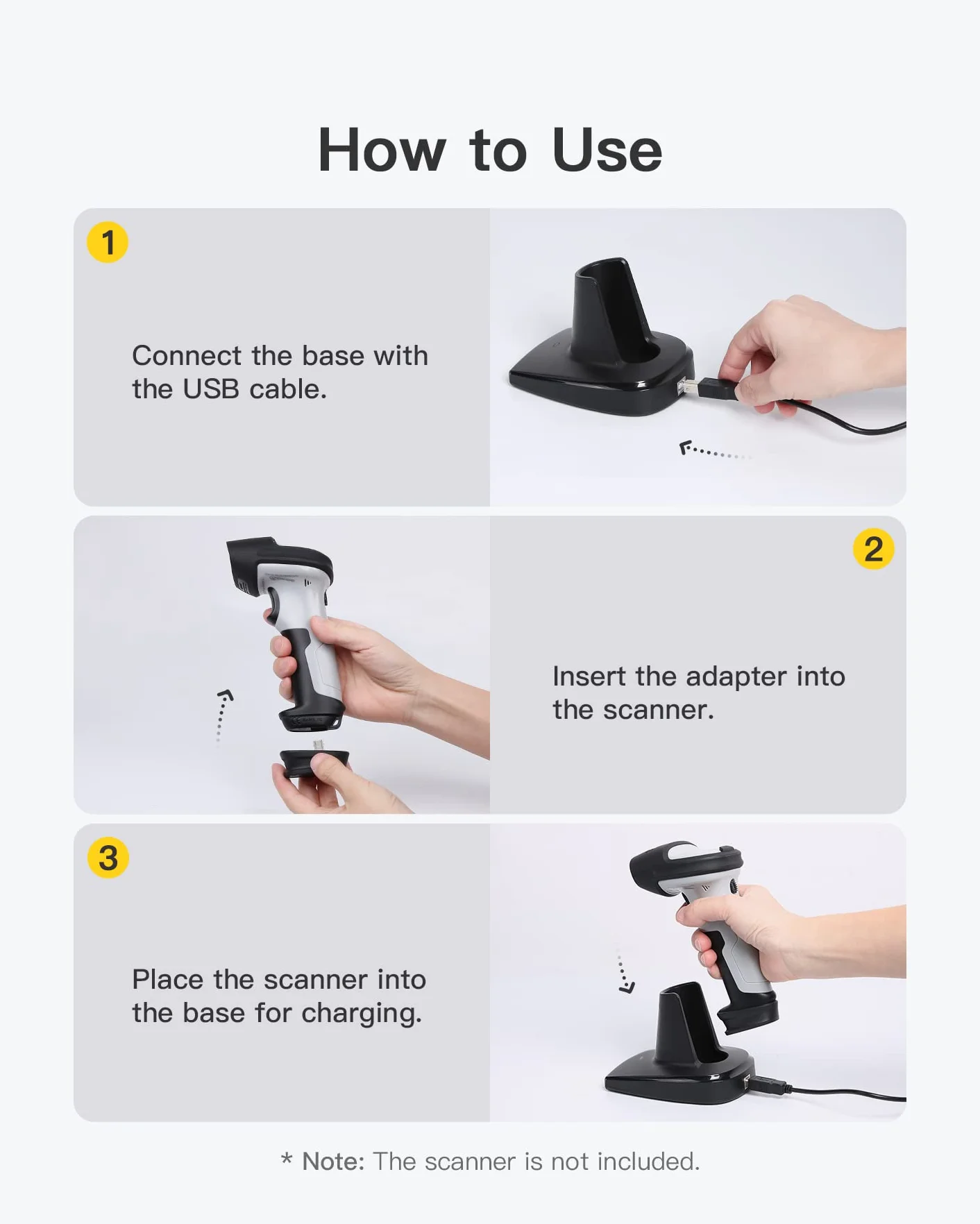 How to Use

1

Connect the base with the USB cable.

2

Insert the adapter into the scanner.

3

Place the scanner into the base for charging.

* Note: The scanner is not included.