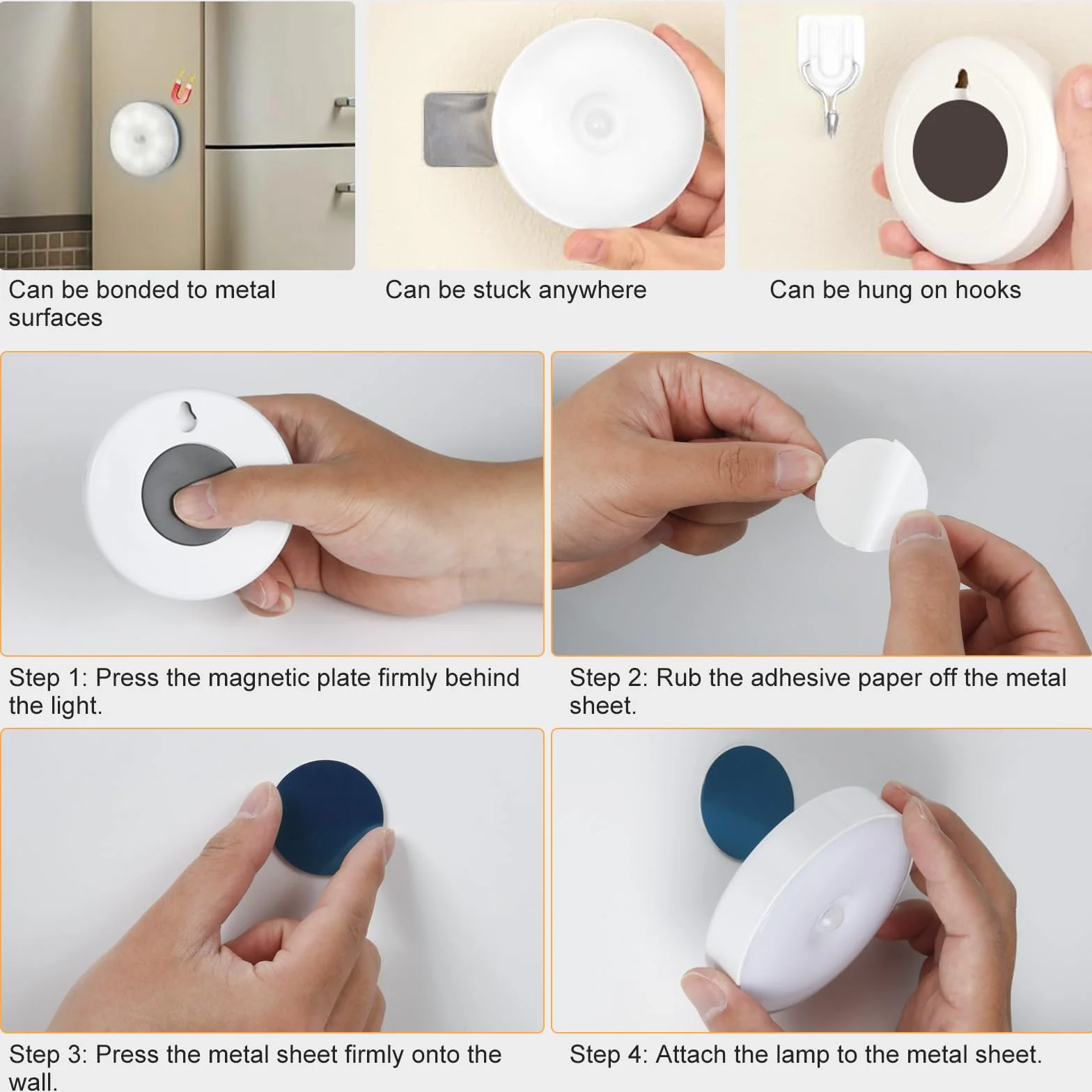 Can be bonded to metal surfaces

Can be stuck anywhere

Can be hung on hooks

Step 1: Press the magnetic plate firmly behind the light.

Step 2: Rub the adhesive paper off the metal sheet.

Step 3: Press the metal sheet firmly onto the wall.

Step 4: Attach the lamp to the metal sheet.