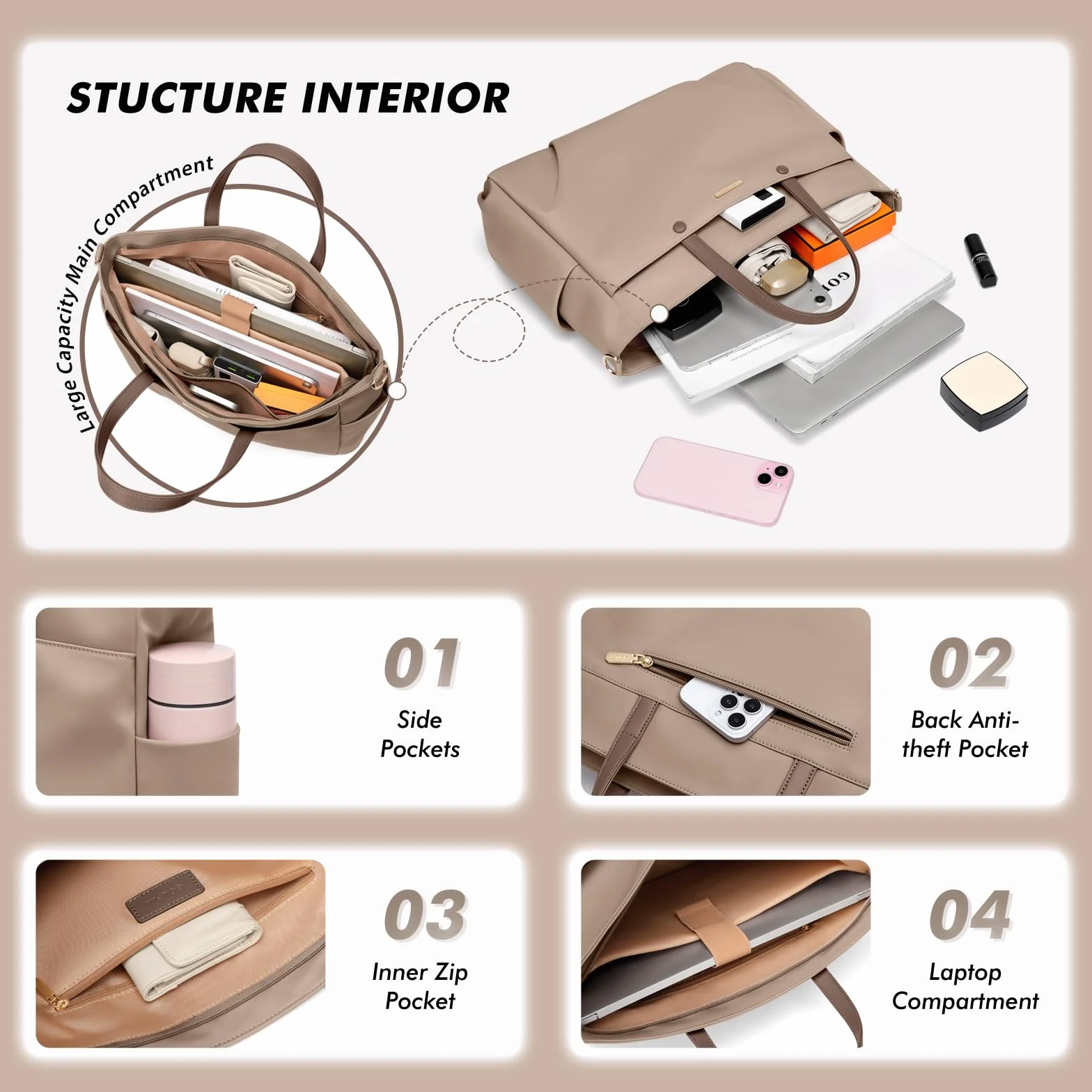 STUCTURE INTERIOR

Large Capacity Main Compartment

01
Side Pockets

02
Back Anti-theft Pocket

03
Inner Zip Pocket

04
Laptop Compartment