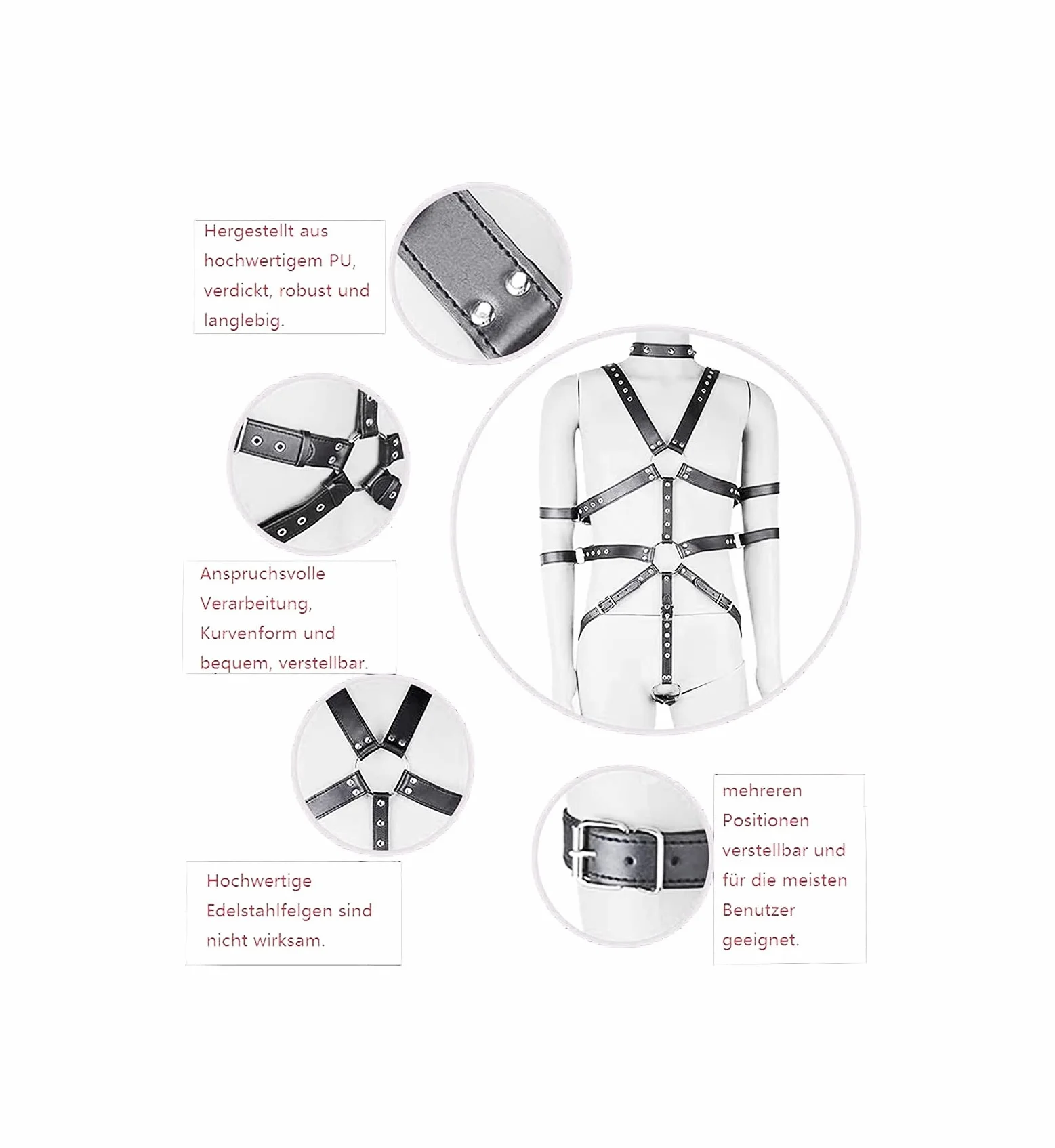 Hergestellt aus hochwertigem PU, verdickt, robust und langlebig.

Anspruchsvolle Verarbeitung, Kurvenform und bequem, verstellbar.

Hochwertige Edelstahlfelgen sind nicht wirksam.

mehreren Positionen verstellbar und für die meisten Benutzer geeignet.